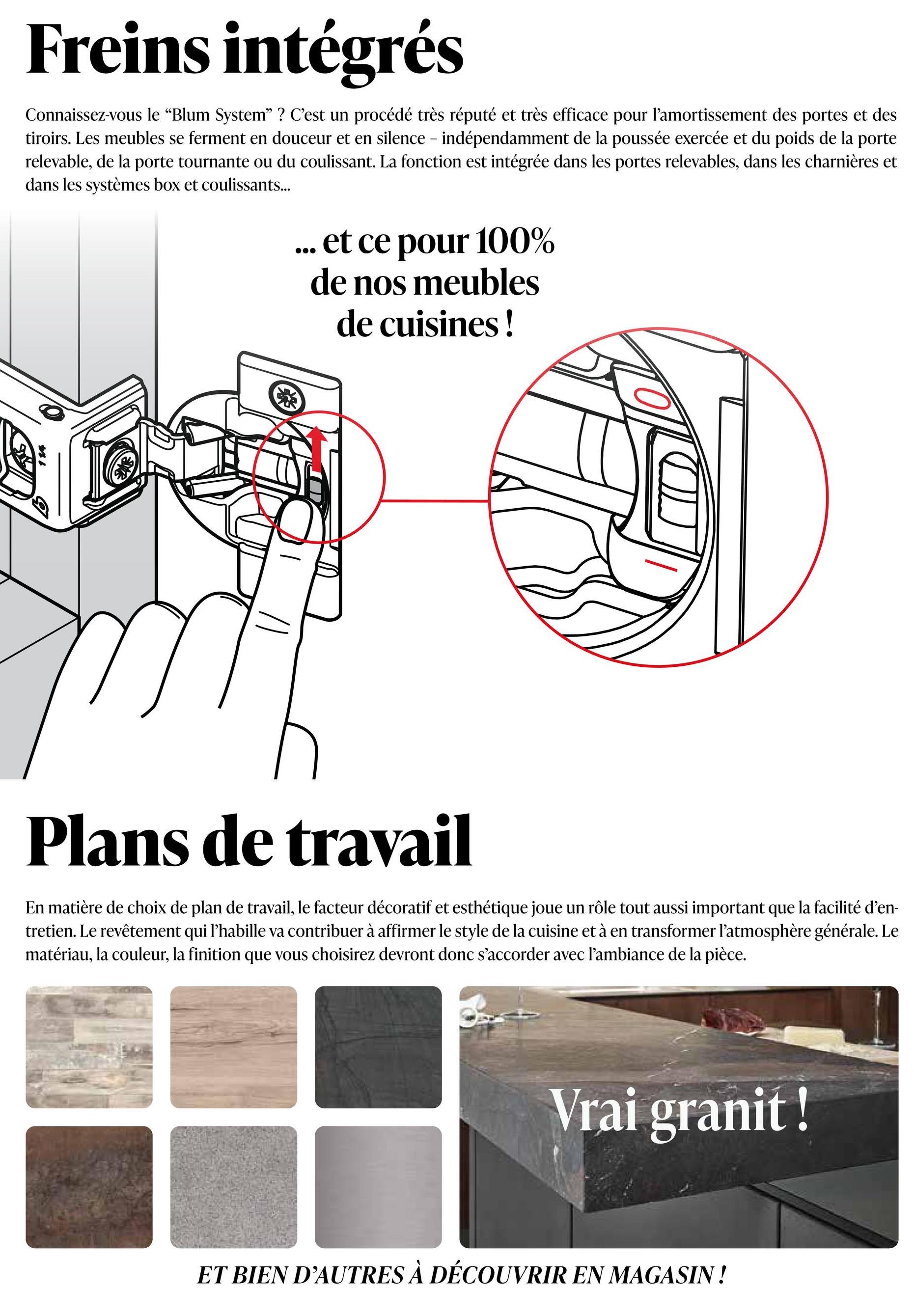 Freins intégrés

Connaissez-vous le “Blum System” ? C’est un procédé très réputé et très efficace pour l’amortissement des portes et des tiroirs. Les meubles se ferment en douceur et en silence – indépendamment de la poussée exercée et du poids de la porte relevable, de la porte tournante ou du coulissant. La fonction est intégrée dans les portes relevables, dans les charnières et dans les systèmes box et coulissants...

... et ce pour 100% de nos meubles de cuisines !

Plans de travail

En matière de choix de plan de travail, le facteur décoratif et esthétique joue un rôle tout aussi important que la facilité d’entretien. Le revêtement qui l’habille va contribuer à affirmer le style de la cuisine et à en transformer l’atmosphère générale. Le matériau, la couleur, la finition que vous choisirez devront donc s’accorder avec l’ambiance de la pièce.

Vrai granit !

ET BIEN D’AUTRES À DÉCOUVRIR EN MAGASIN !